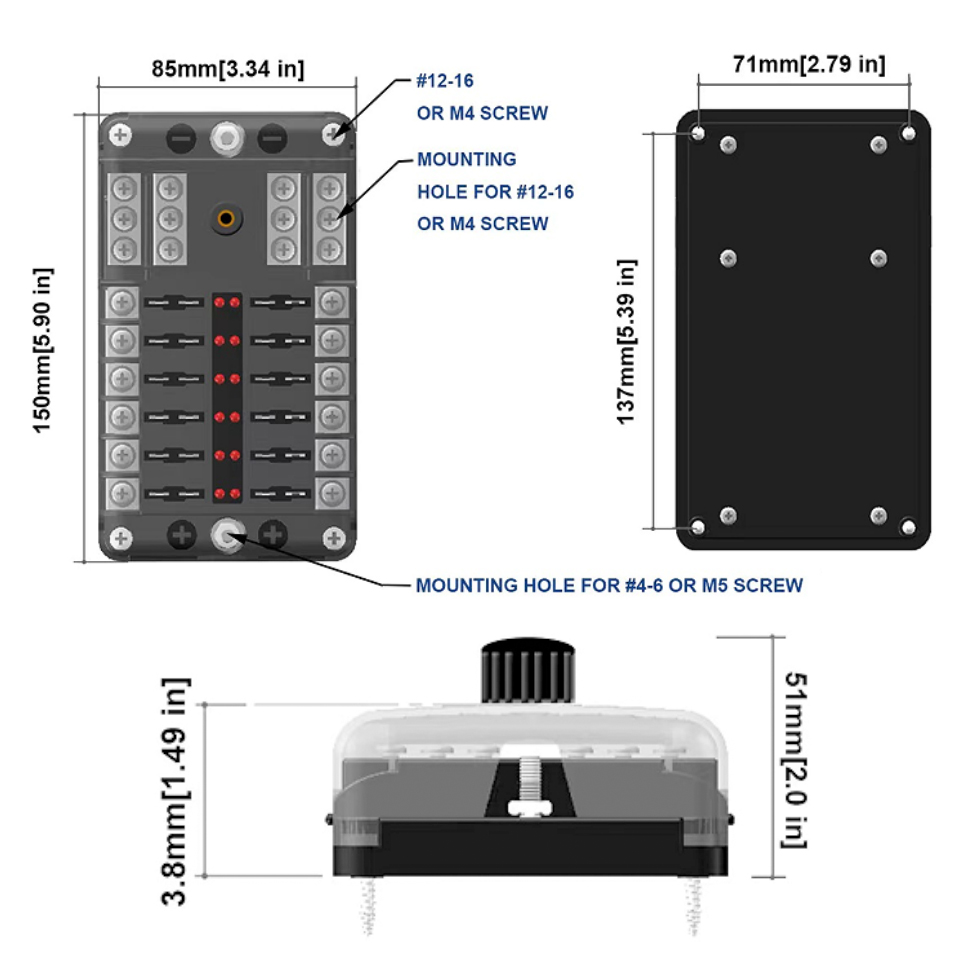 85mm[3.34 in]

#12-16
OR M4 SCREW

MOUNTING
HOLE FOR #12-16
OR M4 SCREW

150mm[5.90 in]

71mm[2.79 in]

137mm[5.39 in]

MOUNTING HOLE FOR #4-6 OR M5 SCREW

3.8mm[1.49 in]

51mm[2.0 in]